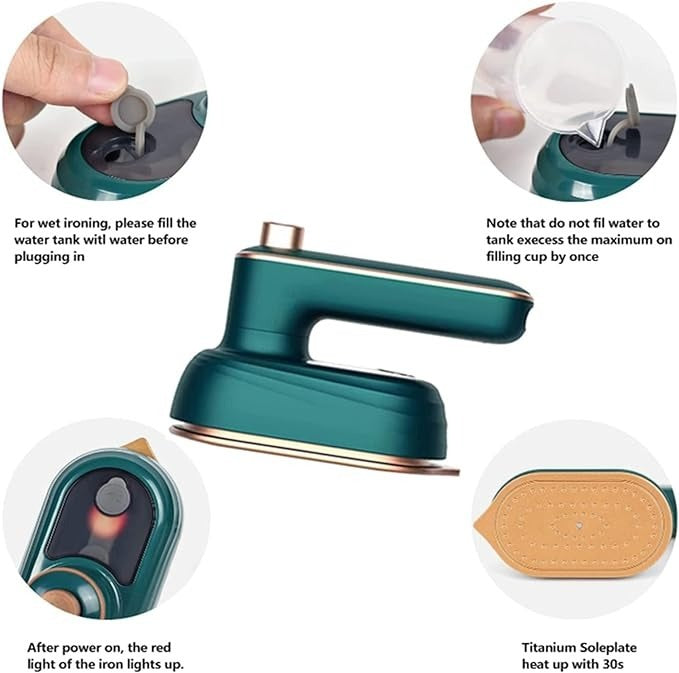 For wet ironing, please fill the water tank witl water before plugging in

Note that do not fil water to tank execess the maximum on filling cup by once

After power on, the red light of the iron lights up.

Titanium Soleplate heat up with 30s